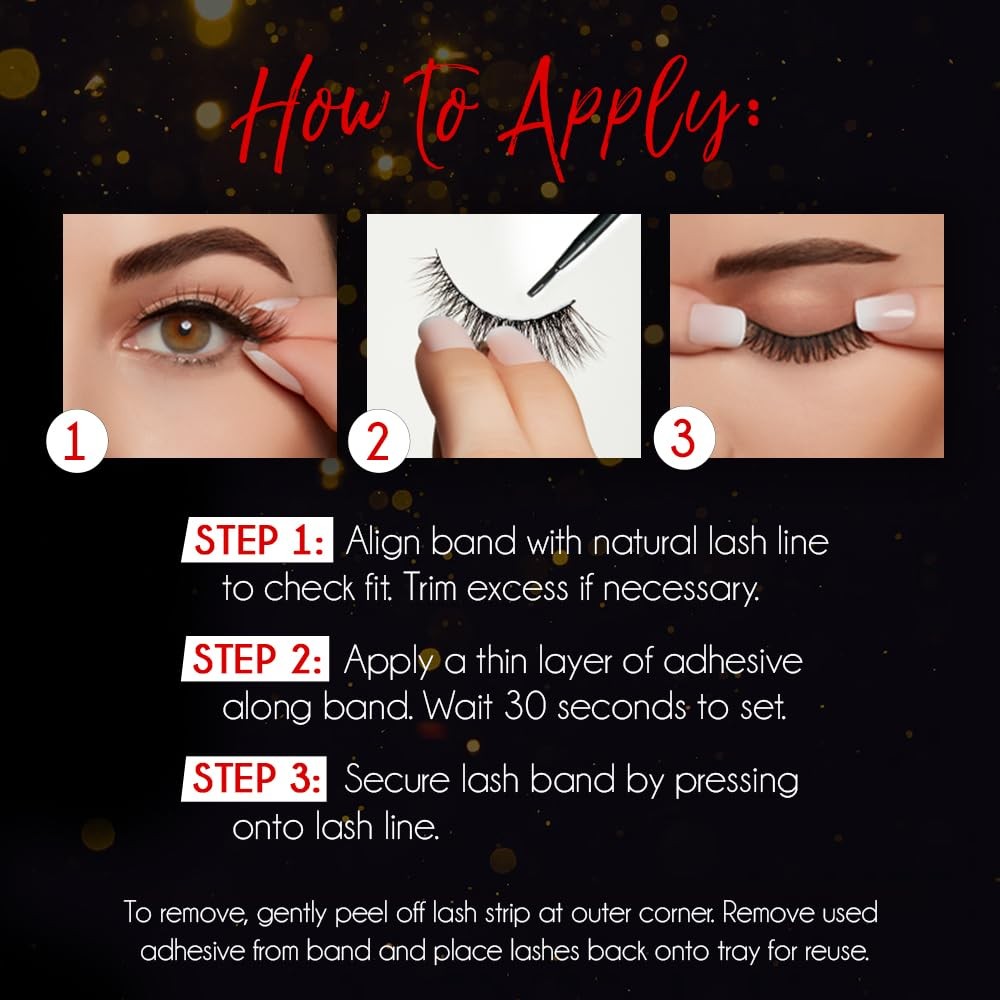 How to Apply:

1

2

3

STEP 1: Align band with natural lash line to check fit. Trim excess if necessary.

STEP 2: Apply a thin layer of adhesive along band. Wait 30 seconds to set.

STEP 3: Secure lash band by pressing onto lash line.

To remove, gently peel off lash strip at outer corner. Remove used adhesive from band and place lashes back onto tray for reuse.