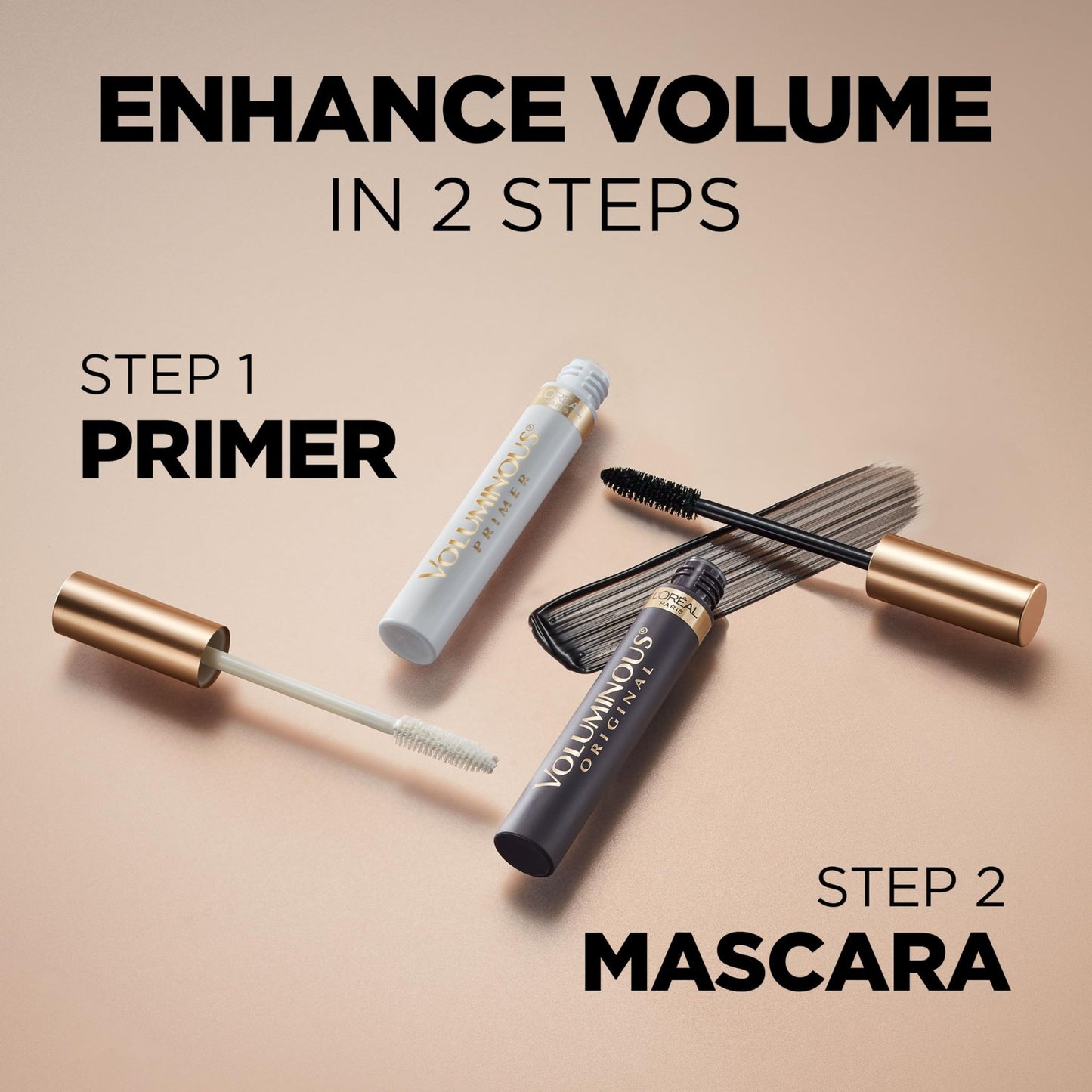 ENHANCE VOLUME
IN 2 STEPS

STEP 1
PRIMER

L'ORÉAL PARIS
VOLUMINOUS®
PRIMER

L'ORÉAL PARIS
VOLUMINOUS®
ORIGINAL

STEP 2
MASCARA