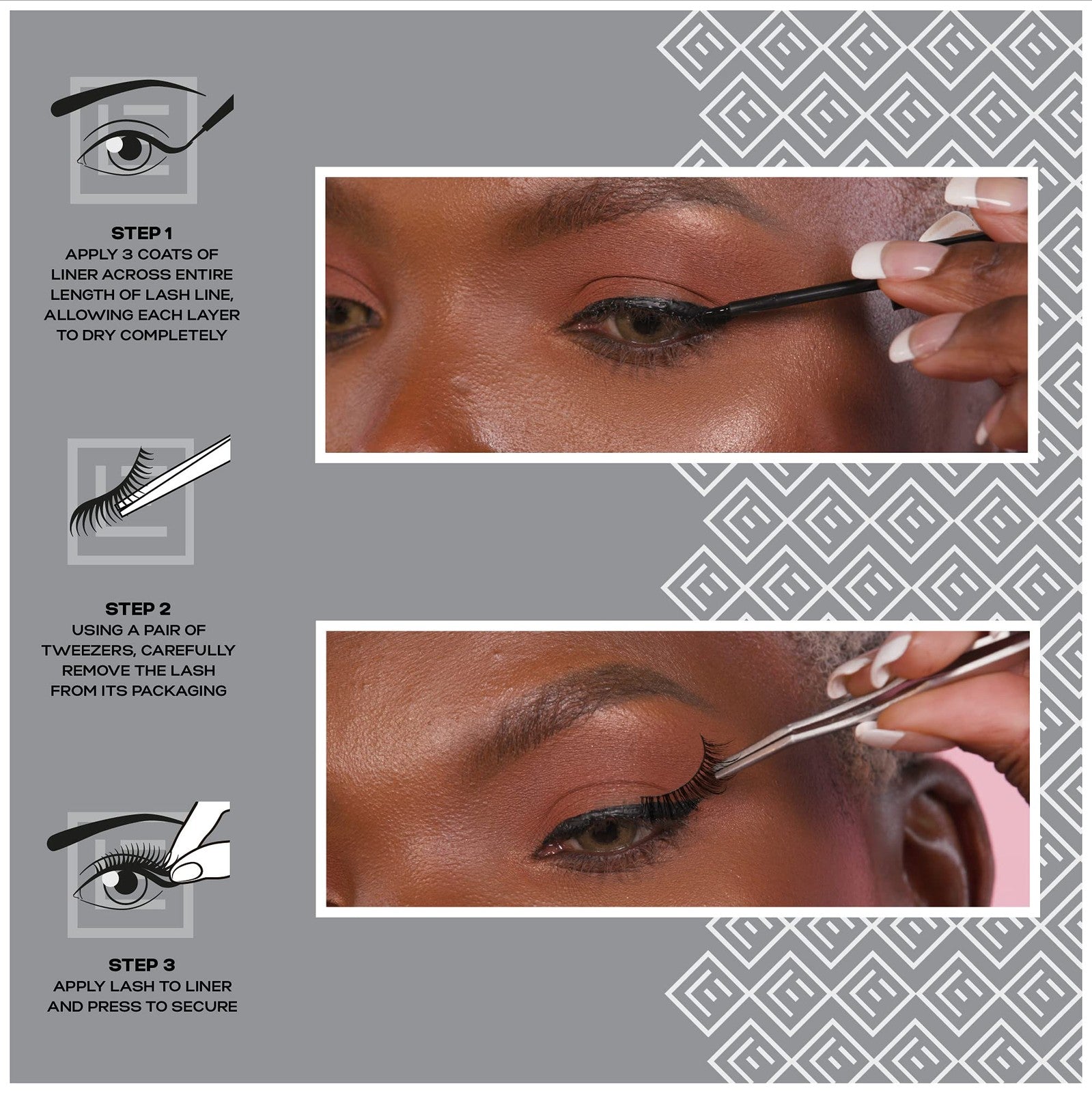 STEP 1
APPLY 3 COATS OF LINER ACROSS ENTIRE LENGTH OF LASH LINE, ALLOWING EACH LAYER TO DRY COMPLETELY

STEP 2
USING A PAIR OF TWEEZERS, CAREFULLY REMOVE THE LASH FROM ITS PACKAGING

STEP 3
APPLY LASH TO LINER AND PRESS TO SECURE