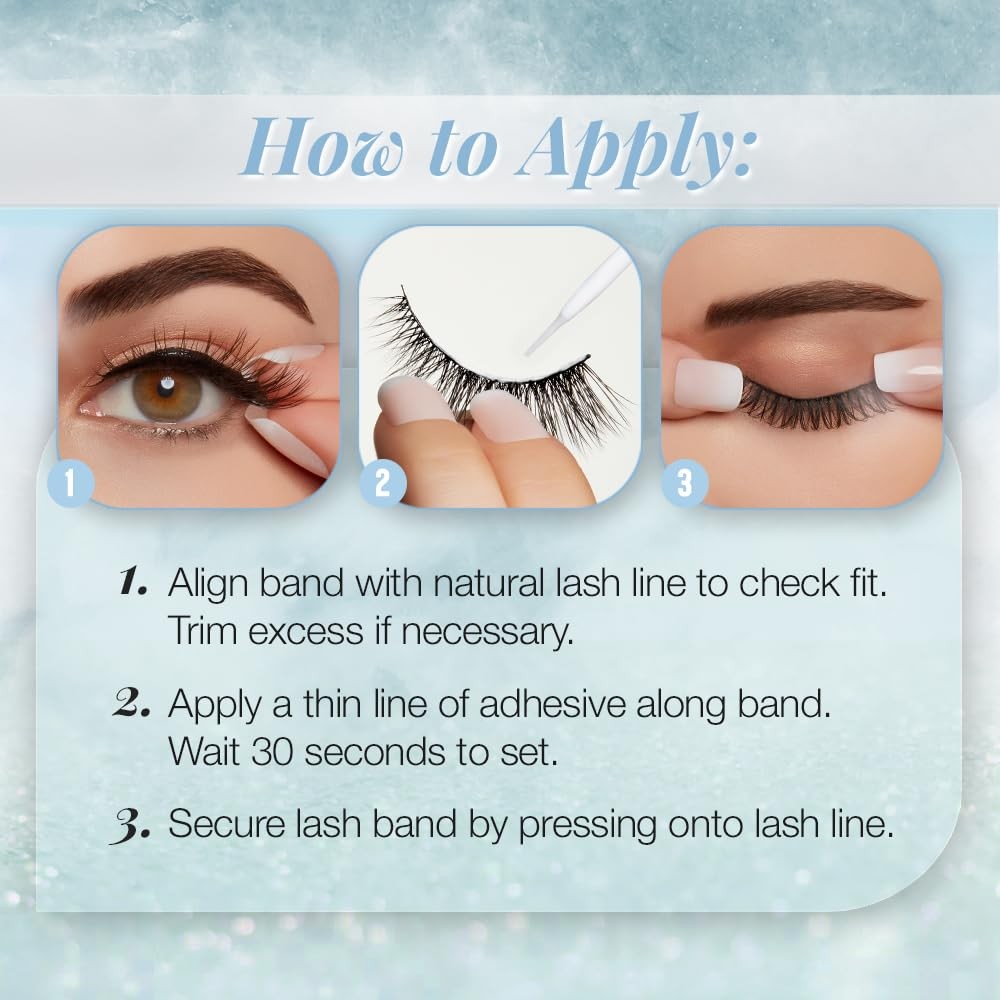 How to Apply:

1

2

3

1. Align band with natural lash line to check fit. Trim excess if necessary.

2. Apply a thin line of adhesive along band. Wait 30 seconds to set.

3. Secure lash band by pressing onto lash line.