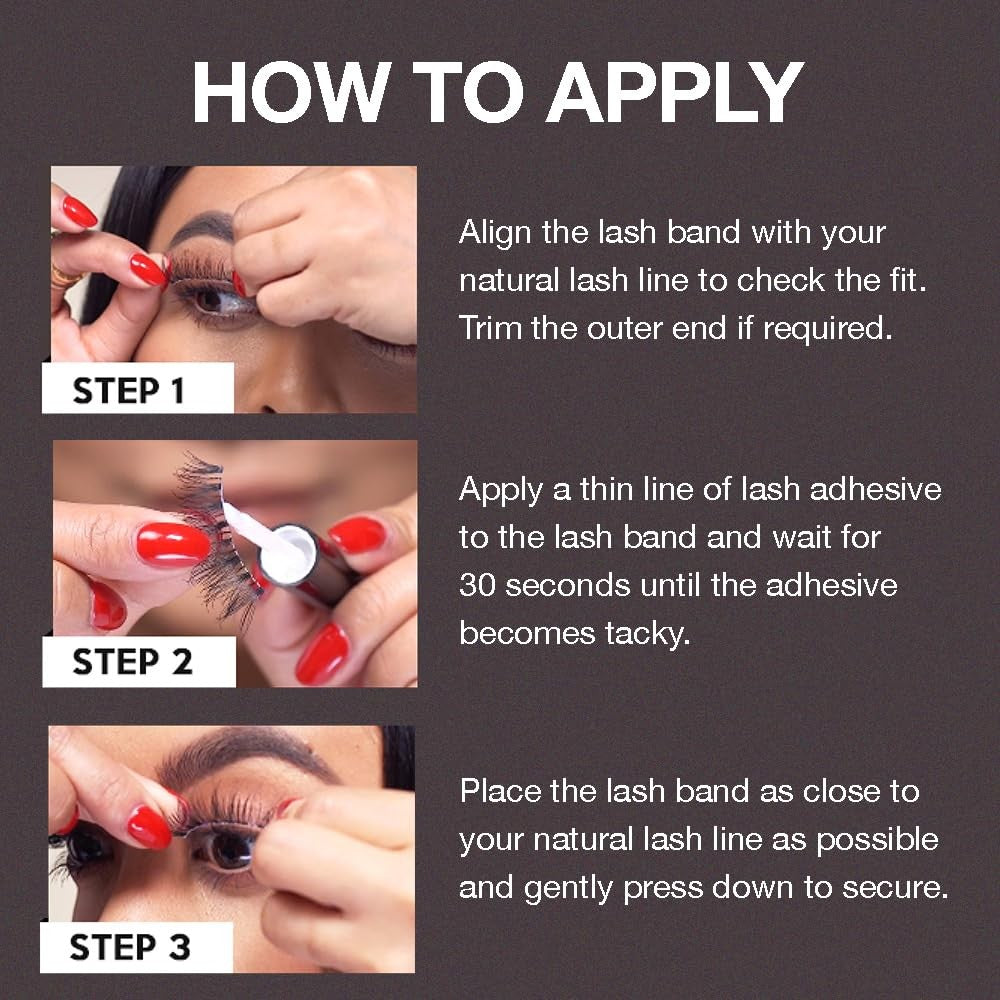 HOW TO APPLY

STEP 1

Align the lash band with your natural lash line to check the fit. Trim the outer end if required.

STEP 2

Apply a thin line of lash adhesive to the lash band and wait for 30 seconds until the adhesive becomes tacky.

STEP 3

Place the lash band as close to your natural lash line as possible and gently press down to secure.