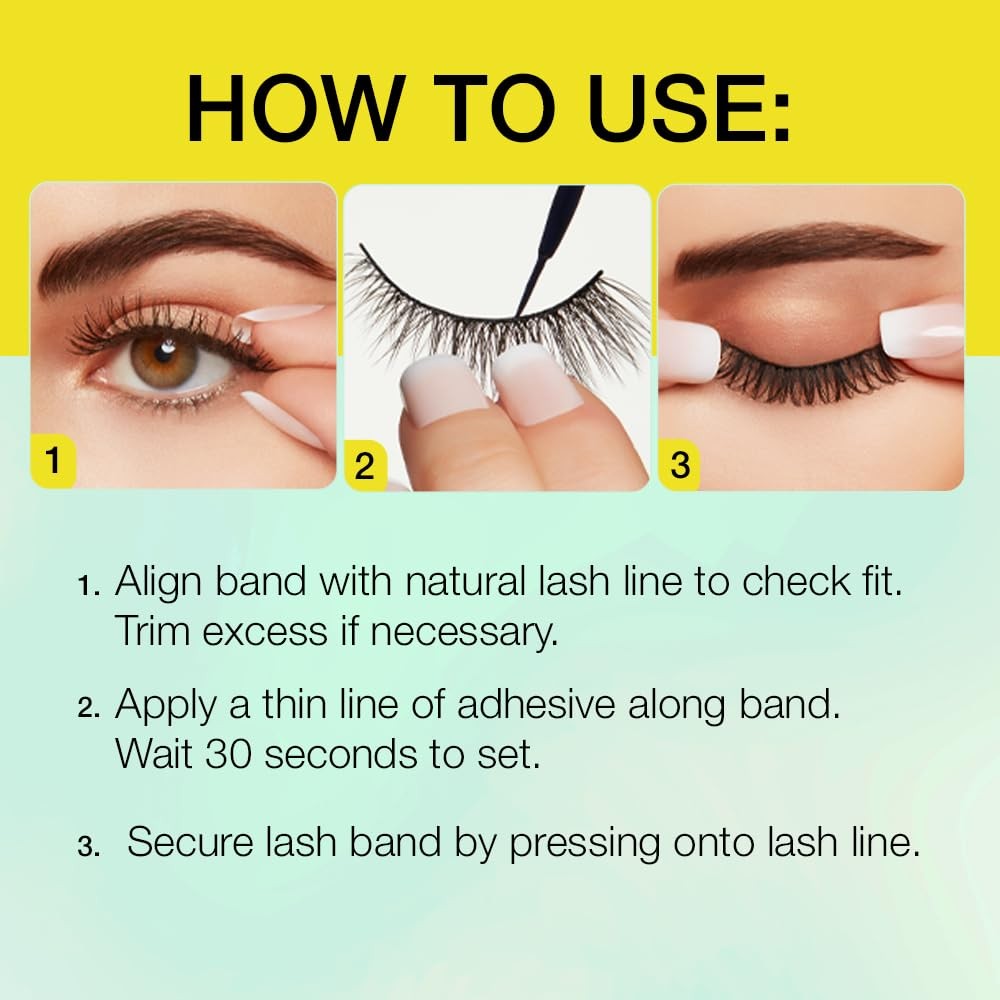 HOW TO USE:

1

2

3

1. Align band with natural lash line to check fit. Trim excess if necessary.

2. Apply a thin line of adhesive along band. Wait 30 seconds to set.

3. Secure lash band by pressing onto lash line.